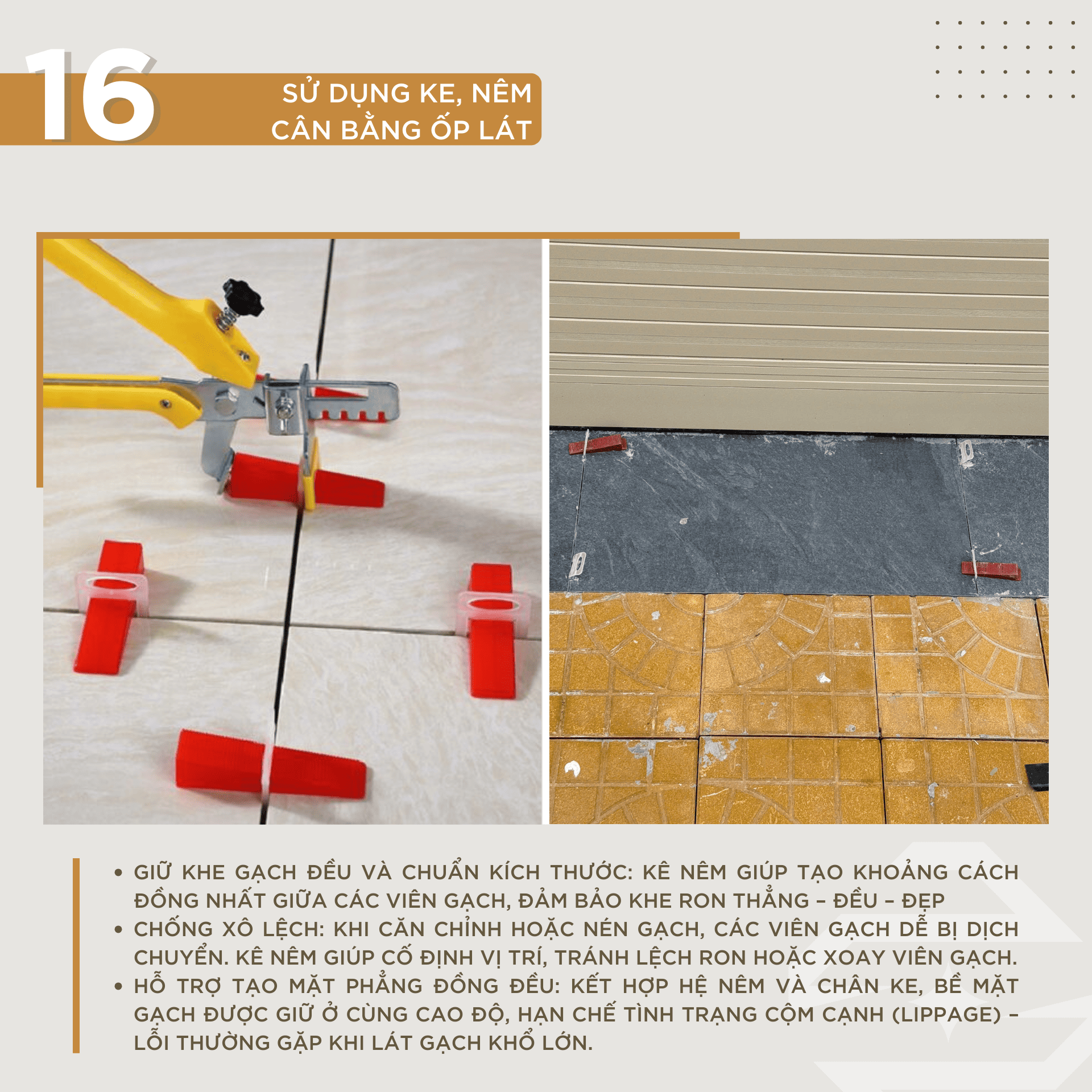 16

SỬ DỤNG KE, NÊM CÂN BẰNG ỐP LÁT

• GIỮ KHE GẠCH ĐỀU VÀ CHUẨN KÍCH THƯỚC: KÊ NÊM GIÚP TẠO KHOẢNG CÁCH ĐỒNG NHẤT GIỮA CÁC VIÊN GẠCH, ĐẢM BẢO KHE RON THẲNG – ĐỀU – ĐẸP
• CHỐNG XÔ LỆCH: KHI CĂN CHỈNH HOẶC NÉN GẠCH, CÁC VIÊN GẠCH DỄ BỊ DỊCH CHUYỂN. KÊ NÊM GIÚP CỐ ĐỊNH VỊ TRÍ, TRÁNH LỆCH RON HOẶC XOAY VIÊN GẠCH.
• HỖ TRỢ TẠO MẶT PHẲNG ĐỒNG ĐỀU: KẾT HỢP HỆ NÊM VÀ CHÂN KE, BỀ MẶT GẠCH ĐƯỢC GIỮ Ở CÙNG CAO ĐỘ, HẠN CHẾ TÌNH TRẠNG CỘM CẠNH (LIPPAGE) – LỖI THƯỜNG GẶP KHI LÁT GẠCH KHỔ LỚN.